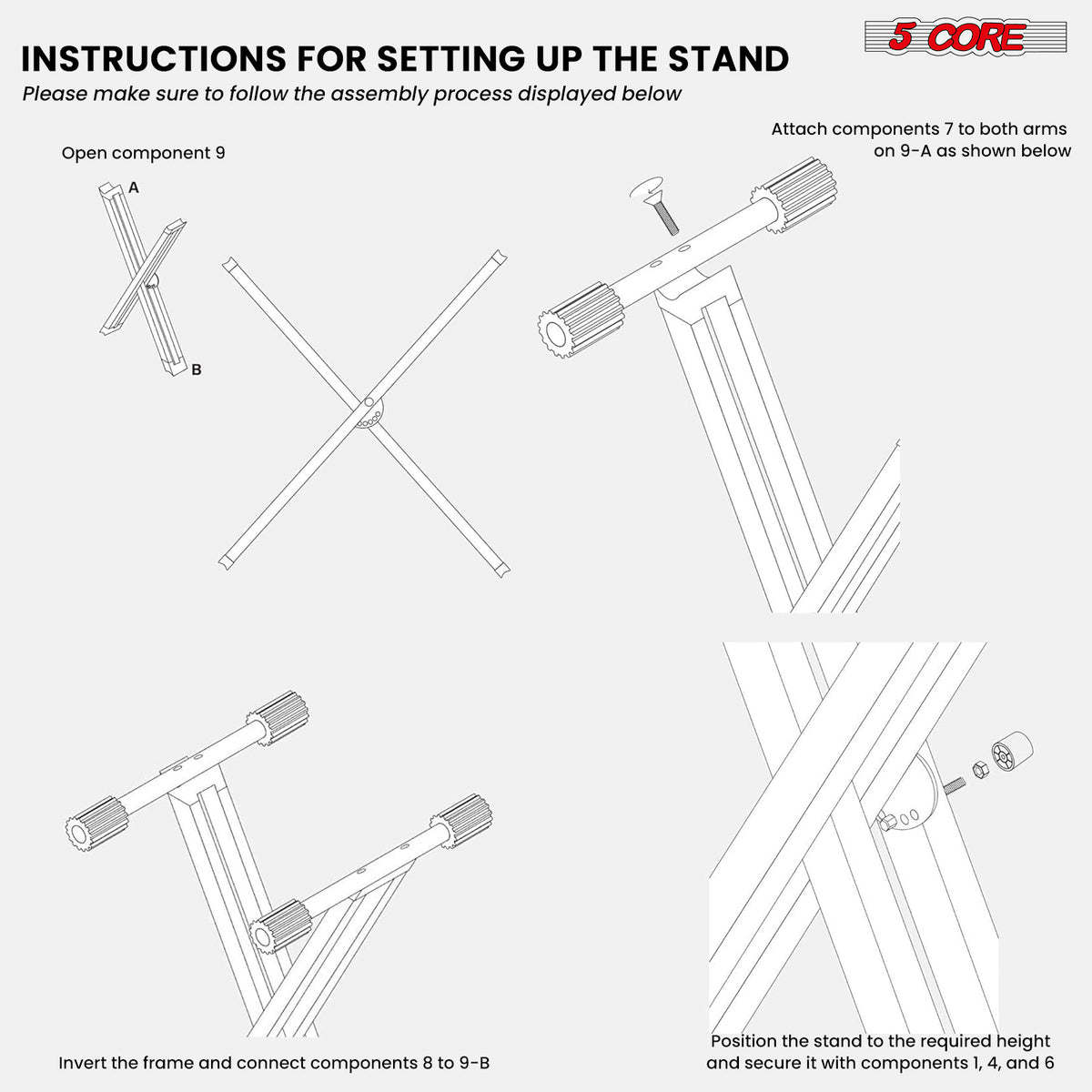 INSTRUCTIONS FOR SETTING UP THE STAND

5 CORE

Please make sure to follow the assembly process displayed below

Open component 9

A

B

Attach components 7 to both arms on 9-A as shown below

Invert the frame and connect components 8 to 9-B

Position the stand to the required height and secure it with components 1, 4, and 6