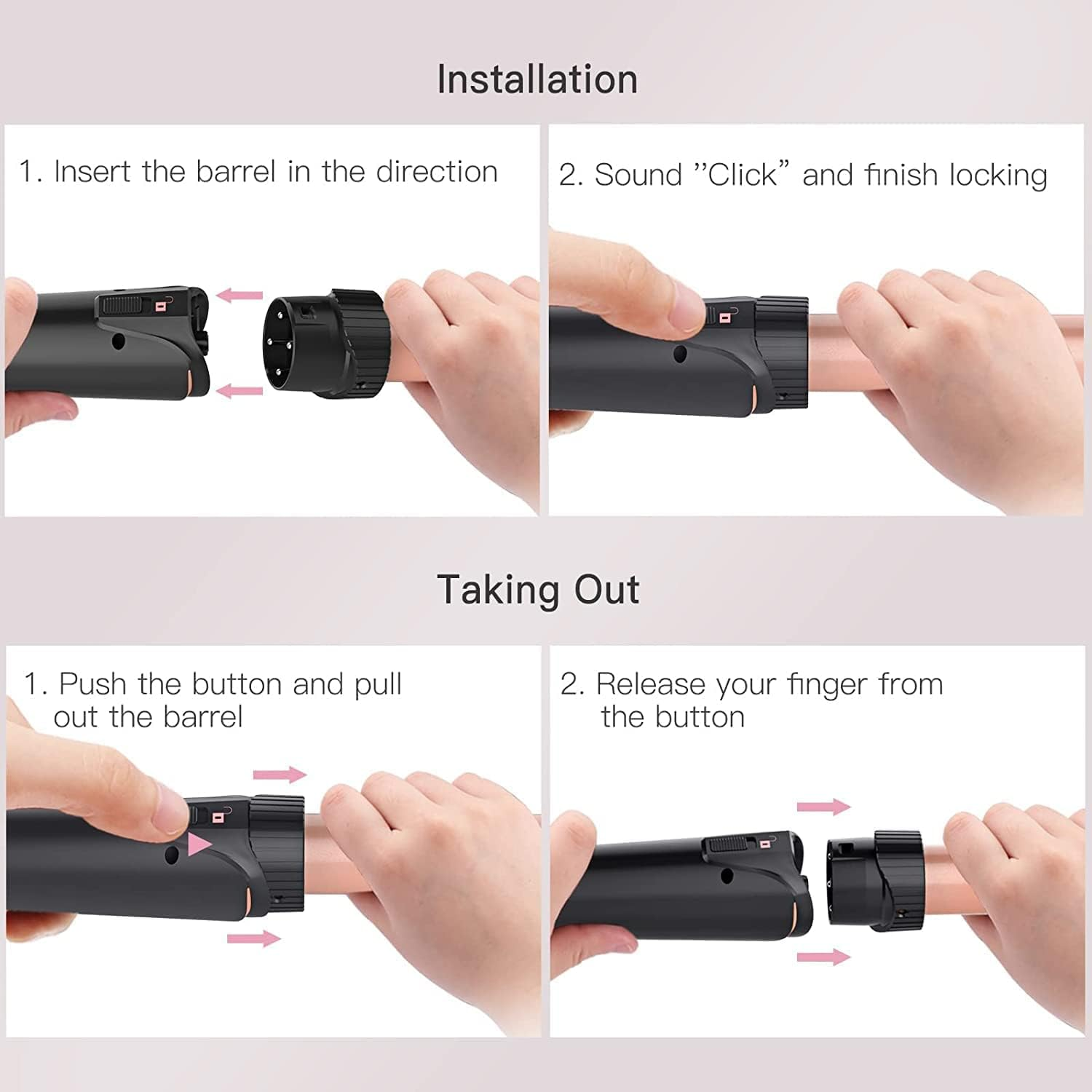 Installation

1. Insert the barrel in the direction

2. Sound ”Click” and finish locking

Taking Out

1. Push the button and pull out the barrel

2. Release your finger from the button